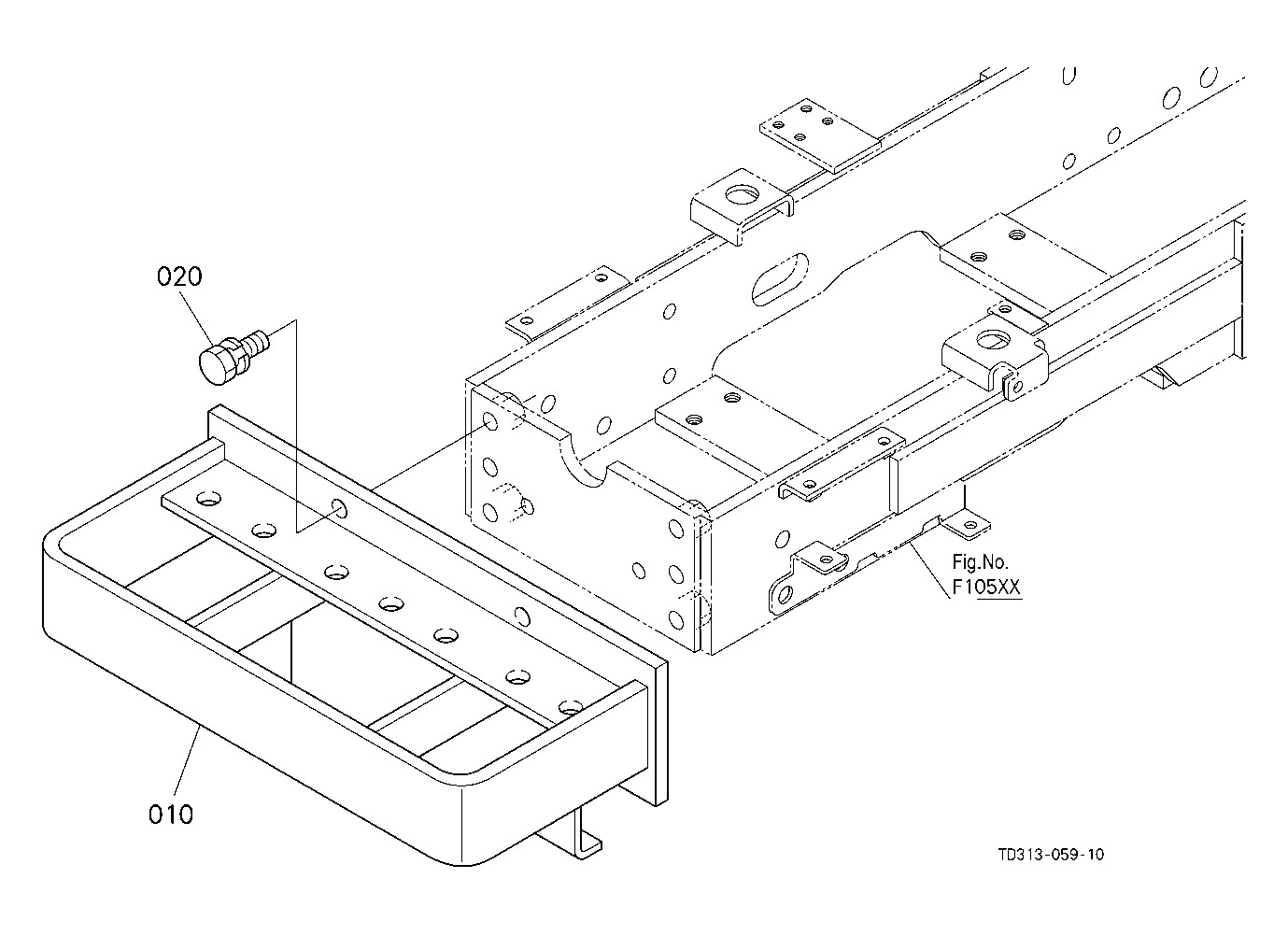 020

Fig.No.
F105XX

010

TD313-059-10